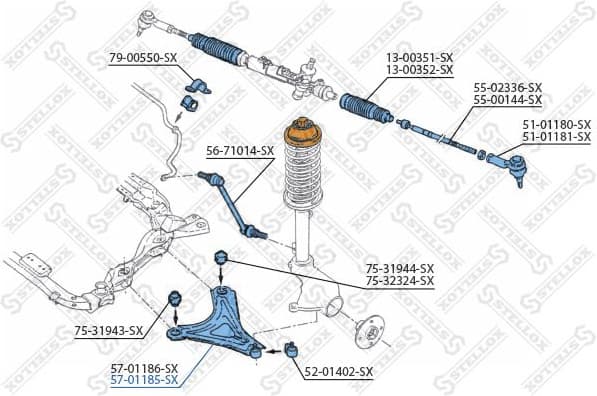 79-00550-SX
13-00351-SX
13-00352-SX
55-02336-SX
55-00144-SX
51-01180-SX
51-01181-SX
56-71014-SX
75-31944-SX
75-32324-SX
75-31943-SX
57-01186-SX
57-01185-SX
52-01402-SX
STELLOX