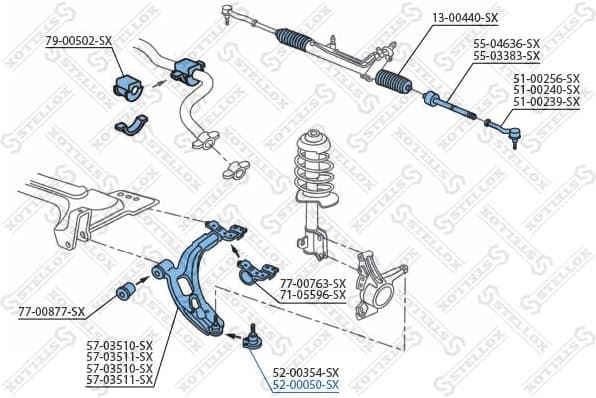 79-00502-SX

13-00440-SX

55-04636-SX
55-03383-SX

51-00256-SX
51-00240-SX
51-00239-SX

77-00763-SX
71-05596-SX

77-00877-SX

57-03510-SX
57-03511-SX
57-03510-SX
57-03511-SX

52-00354-SX
52-00050-SX

STELLOX