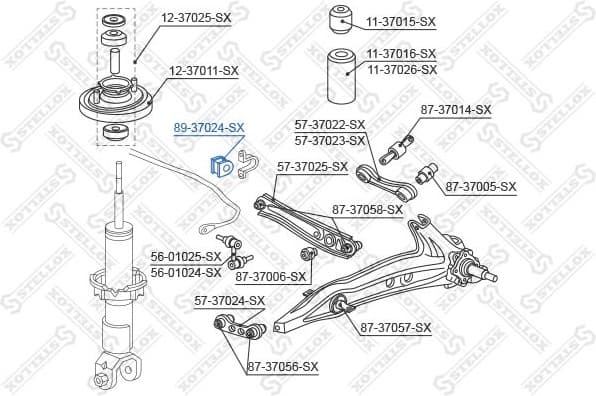 12-37025-SX
12-37011-SX
89-37024-SX
11-37015-SX
11-37016-SX
11-37026-SX
87-37014-SX
57-37022-SX
57-37023-SX
57-37025-SX
87-37005-SX
87-37058-SX
56-01025-SX
56-01024-SX
87-37006-SX
57-37024-SX
87-37057-SX
87-37056-SX
STELLOX