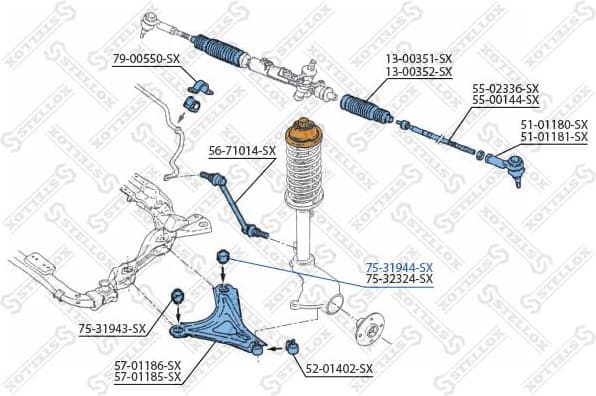 79-00550-SX

13-00351-SX
13-00352-SX

55-02336-SX
55-00144-SX

51-01180-SX
51-01181-SX

56-71014-SX

75-31944-SX
75-32324-SX

75-31943-SX

57-01186-SX
57-01185-SX

52-01402-SX

STELLOX