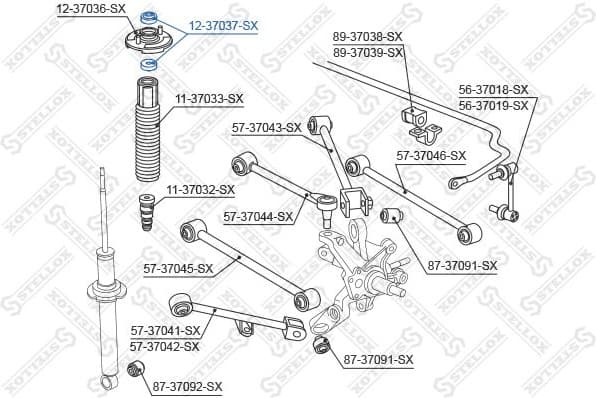 12-37036-SX
12-37037-SX
89-37038-SX
89-37039-SX
56-37018-SX
56-37019-SX
11-37033-SX
57-37043-SX
57-37046-SX
11-37032-SX
57-37044-SX
57-37045-SX
87-37091-SX
57-37041-SX
57-37042-SX
87-37091-SX
87-37092-SX
STELLOX