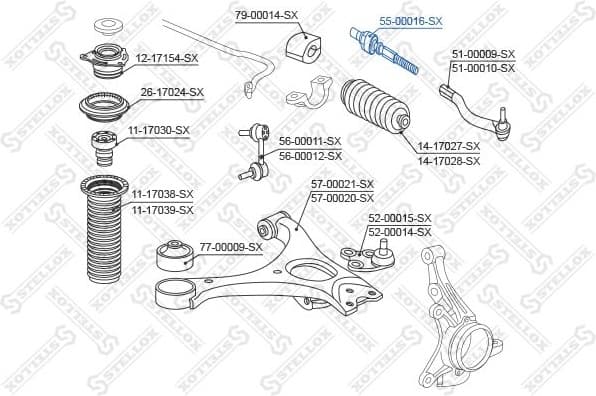 79-00014-SX

55-00016-SX

12-17154-SX

51-00009-SX
51-00010-SX

26-17024-SX

11-17030-SX

56-00011-SX
56-00012-SX

14-17027-SX
14-17028-SX

11-17038-SX
11-17039-SX

57-00021-SX
57-00020-SX

52-00015-SX
52-00014-SX

77-00009-SX

STELLOX