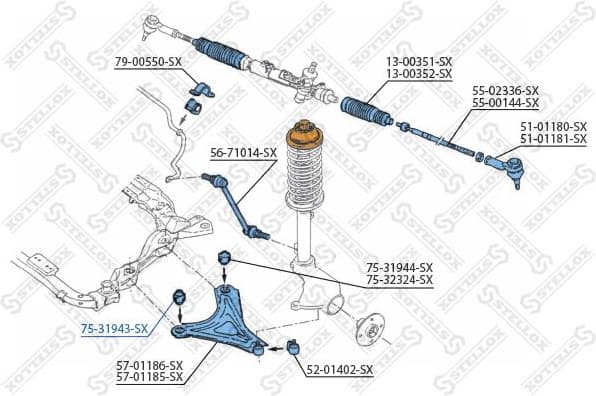 79-00550-SX

13-00351-SX
13-00352-SX

55-02336-SX
55-00144-SX

51-01180-SX
51-01181-SX

56-71014-SX

75-31944-SX
75-32324-SX

75-31943-SX

57-01186-SX
57-01185-SX

52-01402-SX

STELLOX