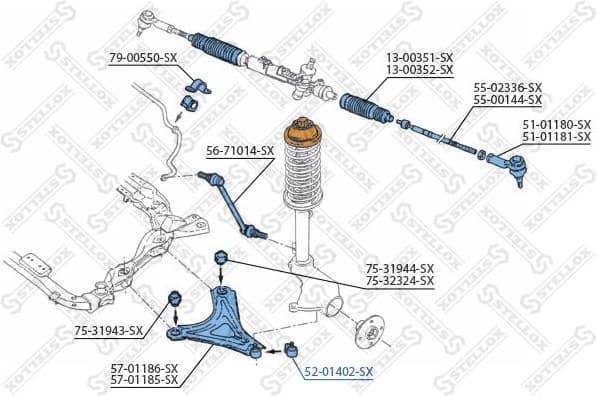 79-00550-SX
13-00351-SX
13-00352-SX
55-02336-SX
55-00144-SX
51-01180-SX
51-01181-SX
56-71014-SX
75-31944-SX
75-32324-SX
75-31943-SX
57-01186-SX
57-01185-SX
52-01402-SX
STELLOX