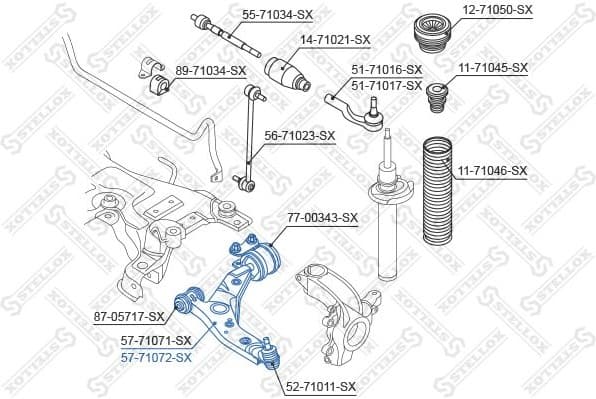 55-71034-SX

12-71050-SX

14-71021-SX

89-71034-SX

51-71016-SX
51-71017-SX

11-71045-SX

56-71023-SX

11-71046-SX

77-00343-SX

87-05717-SX

57-71071-SX
57-71072-SX

52-71011-SX

STELLOX