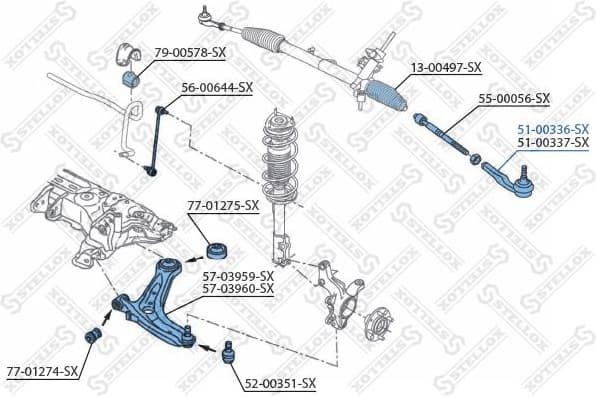 79-00578-SX
56-00644-SX
13-00497-SX
55-00056-SX
51-00336-SX
51-00337-SX
77-01275-SX
57-03959-SX
57-03960-SX
77-01274-SX
52-00351-SX
STELLOX