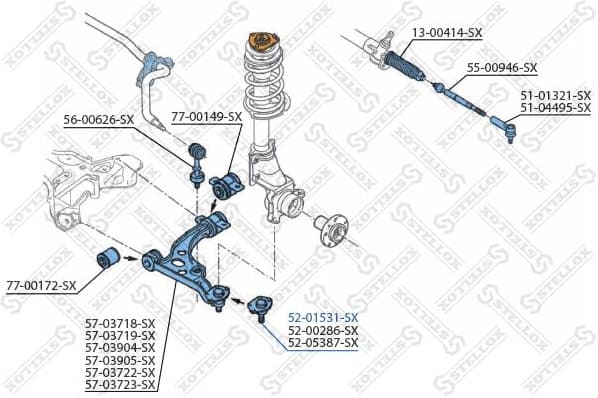 13-00414-SX
55-00946-SX
51-01321-SX
51-04495-SX
56-00626-SX
77-00149-SX
77-00172-SX
57-03718-SX
57-03719-SX
57-03904-SX
57-03905-SX
57-03722-SX
57-03723-SX
52-01531-SX
52-00286-SX
52-05387-SX
STELLOX