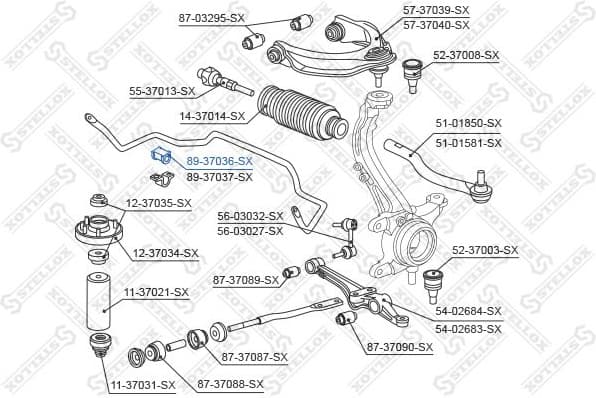 87-03295-SX
57-37039-SX
57-37040-SX
52-37008-SX
55-37013-SX
14-37014-SX
51-01850-SX
51-01581-SX
89-37036-SX
89-37037-SX
12-37035-SX
56-03032-SX
56-03027-SX
12-37034-SX
52-37003-SX
87-37089-SX
11-37021-SX
54-02684-SX
54-02683-SX
87-37090-SX
87-37087-SX
11-37031-SX
87-37088-SX
STELLOX