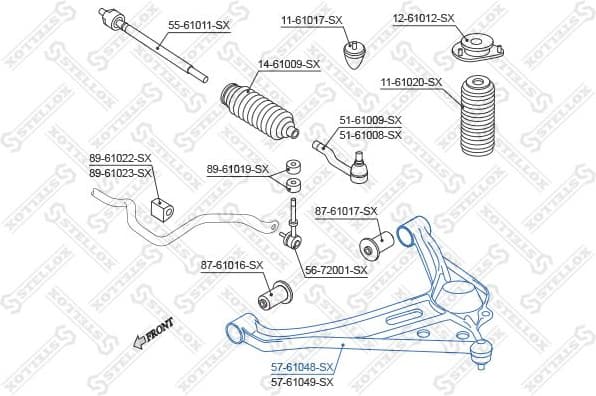 55-61011-SX
11-61017-SX
12-61012-SX
14-61009-SX
11-61020-SX
51-61009-SX
51-61008-SX
89-61022-SX
89-61023-SX
89-61019-SX
87-61017-SX
87-61016-SX
56-72001-SX
FRONT
57-61048-SX
57-61049-SX
STELLOX