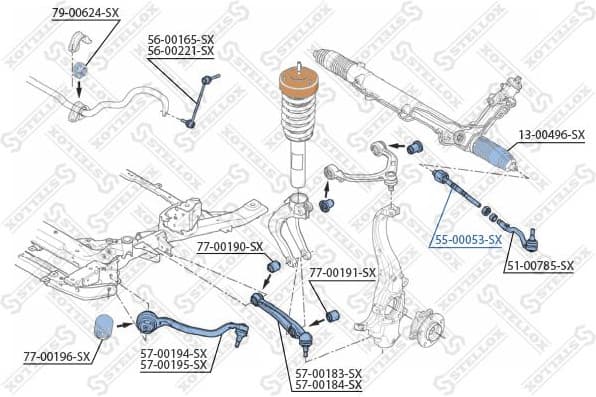 79-00624-SX
56-00165-SX
56-00221-SX
13-00496-SX
55-00053-SX
51-00785-SX
77-00190-SX
77-00191-SX
77-00196-SX
57-00194-SX
57-00195-SX
57-00183-SX
57-00184-SX
STELLOX