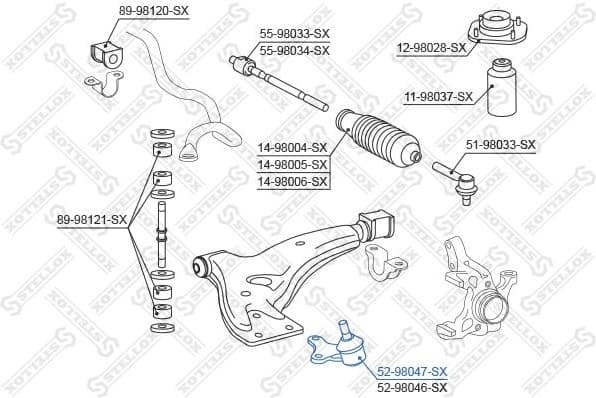 89-98120-SX

55-98033-SX
55-98034-SX

12-98028-SX

11-98037-SX

14-98004-SX
14-98005-SX
14-98006-SX

51-98033-SX

89-98121-SX

52-98047-SX
52-98046-SX

STELLOX