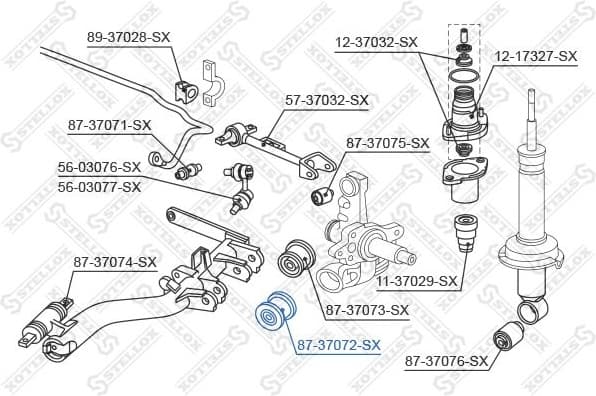 89-37028-SX
12-37032-SX
12-17327-SX
57-37032-SX
87-37071-SX
87-37075-SX
56-03076-SX
56-03077-SX
87-37074-SX
11-37029-SX
87-37073-SX
87-37072-SX
87-37076-SX
STELLOX