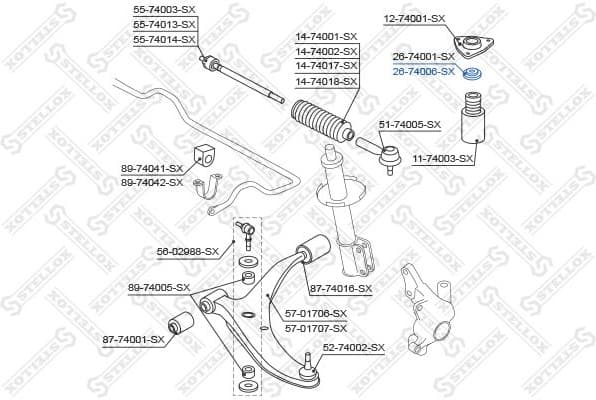 55-74003-SX
55-74013-SX
55-74014-SX

14-74001-SX
14-74002-SX
14-74017-SX
14-74018-SX

12-74001-SX
26-74001-SX
26-74006-SX

51-74005-SX

11-74003-SX

89-74041-SX
89-74042-SX

56-02988-SX

89-74005-SX

87-74016-SX

57-01706-SX
57-01707-SX

87-74001-SX

52-74002-SX

STELLOX