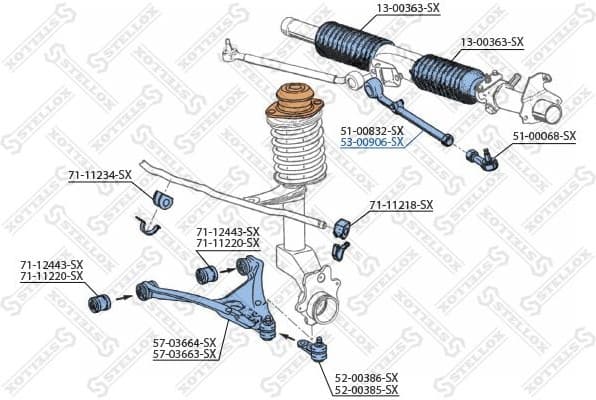 13-00363-SX

13-00363-SX

51-00832-SX
53-00906-SX

51-00068-SX

71-11234-SX

71-11218-SX

71-12443-SX
71-11220-SX

71-12443-SX
71-11220-SX

57-03664-SX
57-03663-SX

52-00386-SX
52-00385-SX

STELLOX