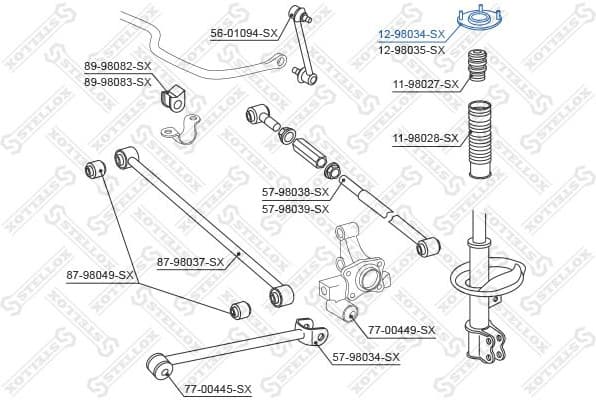 56-01094-SX

12-98034-SX
12-98035-SX

89-98082-SX
89-98083-SX

11-98027-SX

11-98028-SX

57-98038-SX
57-98039-SX

87-98037-SX

87-98049-SX

77-00449-SX

57-98034-SX

77-00445-SX

STELLOX