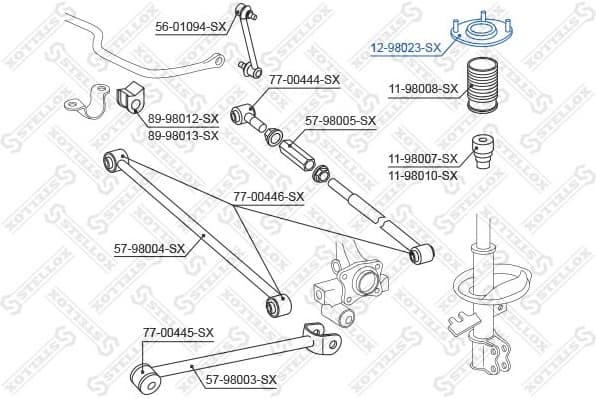 56-01094-SX
12-98023-SX
77-00444-SX
11-98008-SX
89-98012-SX
89-98013-SX
57-98005-SX
11-98007-SX
11-98010-SX
77-00446-SX
57-98004-SX
77-00445-SX
57-98003-SX
STELLOX