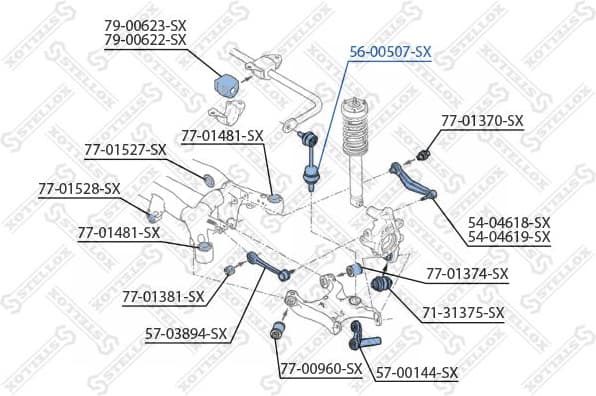 79-00623-SX
79-00622-SX
56-00507-SX
77-01370-SX
77-01481-SX
77-01527-SX
77-01528-SX
54-04618-SX
54-04619-SX
77-01481-SX
77-01374-SX
77-01381-SX
71-31375-SX
57-03894-SX
77-00960-SX
57-00144-SX
STELLOX