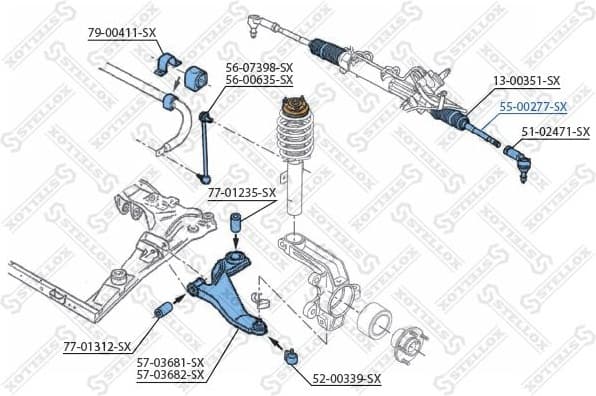 79-00411-SX
56-07398-SX
56-00635-SX
13-00351-SX
55-00277-SX
51-02471-SX
77-01235-SX
77-01312-SX
57-03681-SX
57-03682-SX
52-00339-SX
STELLOX