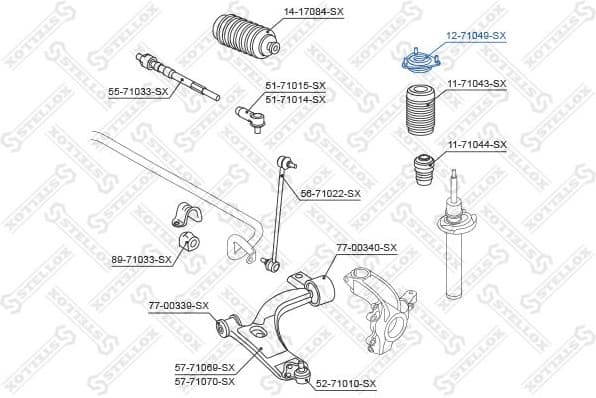 14-17084-SX

12-71049-SX

55-71033-SX

51-71015-SX
51-71014-SX

11-71043-SX

11-71044-SX

56-71022-SX

89-71033-SX

77-00340-SX

77-00339-SX

57-71069-SX
57-71070-SX

52-71010-SX

STELLOX