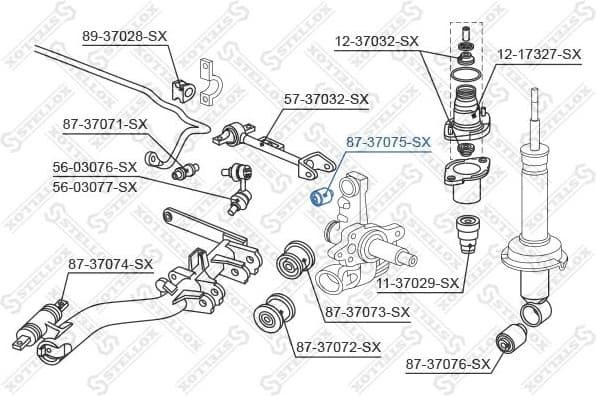 89-37028-SX
12-37032-SX
12-17327-SX
57-37032-SX
87-37071-SX
87-37075-SX
56-03076-SX
56-03077-SX
87-37074-SX
11-37029-SX
87-37073-SX
87-37072-SX
87-37076-SX
STELLOX