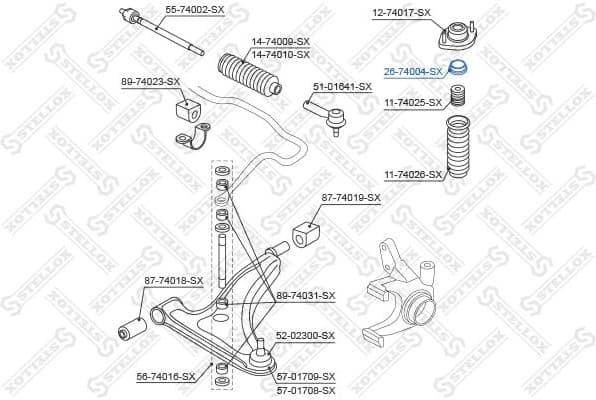 55-74002-SX
12-74017-SX
14-74009-SX
14-74010-SX
26-74004-SX
89-74023-SX
51-01641-SX
11-74025-SX
11-74026-SX
87-74019-SX
87-74018-SX
89-74031-SX
52-02300-SX
56-74016-SX
57-01709-SX
57-01708-SX
STELLOX