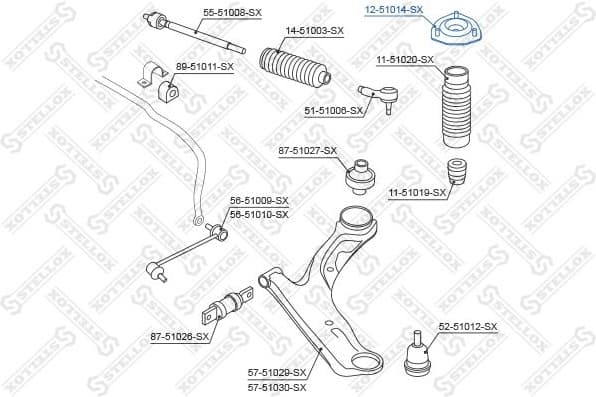 55-51008-SX
12-51014-SX
14-51003-SX
89-51011-SX
11-51020-SX
51-51006-SX
87-51027-SX
11-51019-SX
56-51009-SX
56-51010-SX
87-51026-SX
52-51012-SX
57-51029-SX
57-51030-SX
STELLOX