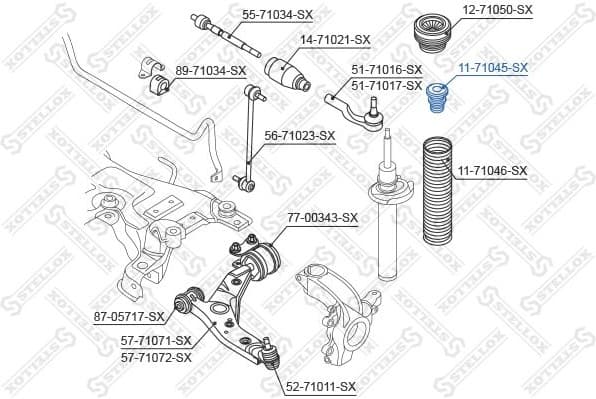 55-71034-SX
12-71050-SX
14-71021-SX
89-71034-SX
51-71016-SX
51-71017-SX
11-71045-SX
56-71023-SX
11-71046-SX
77-00343-SX
87-05717-SX
57-71071-SX
57-71072-SX
52-71011-SX
STELLOX