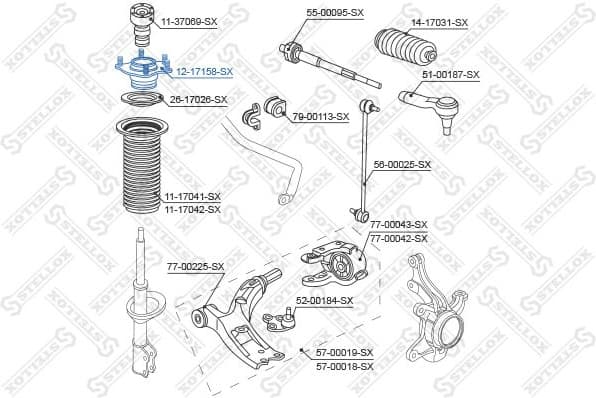 11-37069-SX
12-17158-SX
26-17026-SX
11-17041-SX
11-17042-SX
55-00095-SX
14-17031-SX
51-00187-SX
79-00113-SX
56-00025-SX
77-00043-SX
77-00042-SX
77-00225-SX
52-00184-SX
57-00019-SX
57-00018-SX
STELLOX