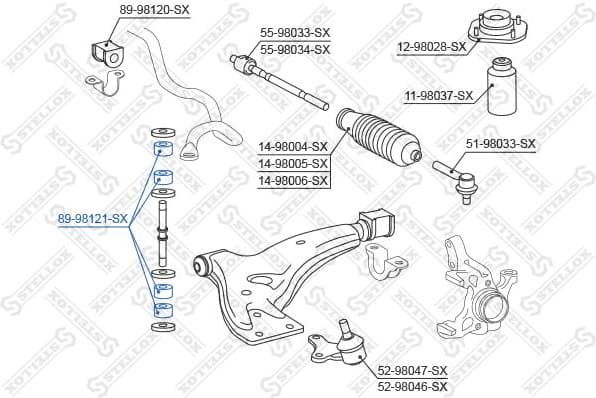 89-98120-SX

55-98033-SX
55-98034-SX

12-98028-SX

11-98037-SX

14-98004-SX
14-98005-SX
14-98006-SX

51-98033-SX

89-98121-SX

52-98047-SX
52-98046-SX

STELLOX