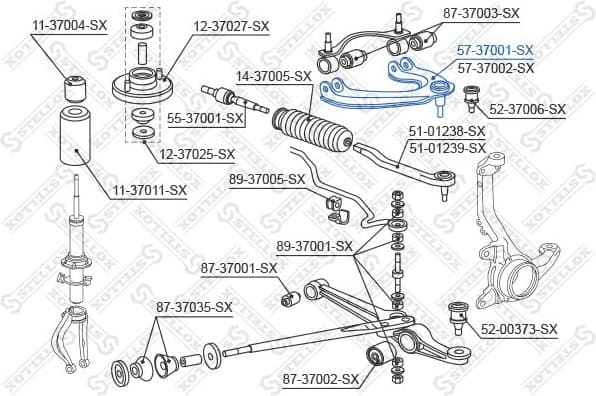 11-37004-SX
12-37027-SX
87-37003-SX
57-37001-SX
57-37002-SX
14-37005-SX
55-37001-SX
52-37006-SX
51-01238-SX
51-01239-SX
12-37025-SX
89-37005-SX
11-37011-SX
89-37001-SX
87-37001-SX
87-37035-SX
52-00373-SX
87-37002-SX
STELLOX