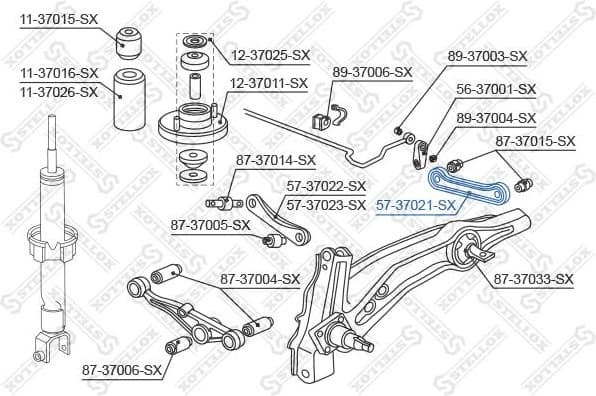 11-37015-SX
11-37016-SX
11-37026-SX
12-37025-SX
12-37011-SX
89-37006-SX
89-37003-SX
56-37001-SX
89-37004-SX
87-37015-SX
87-37014-SX
57-37022-SX
57-37023-SX
57-37021-SX
87-37005-SX
87-37004-SX
87-37033-SX
87-37006-SX
STELLOX