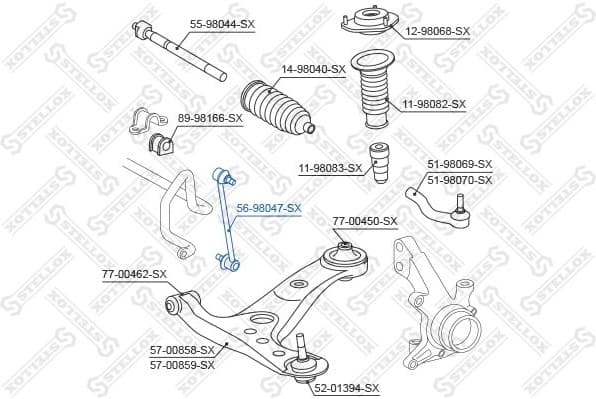 55-98044-SX
12-98068-SX
14-98040-SX
11-98082-SX
89-98166-SX
11-98083-SX
51-98069-SX
51-98070-SX
56-98047-SX
77-00450-SX
77-00462-SX
57-00858-SX
57-00859-SX
52-01394-SX
STELLOX