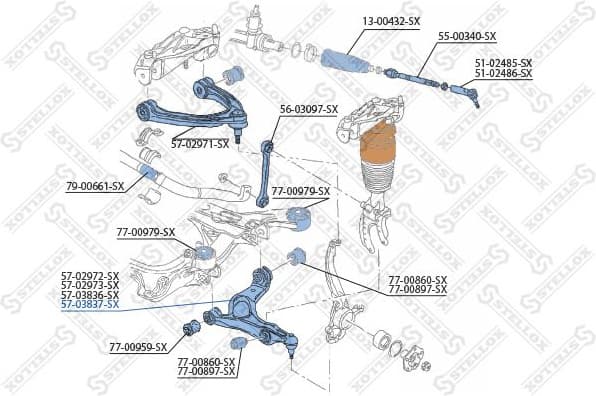 13-00432-SX
55-00340-SX
51-02485-SX
51-02486-SX
56-03097-SX
57-02971-SX
79-00661-SX
77-00979-SX
77-00979-SX
57-02972-SX
57-02973-SX
57-03836-SX
57-03837-SX
77-00860-SX
77-00897-SX
77-00959-SX
77-00860-SX
77-00897-SX
STELLOX