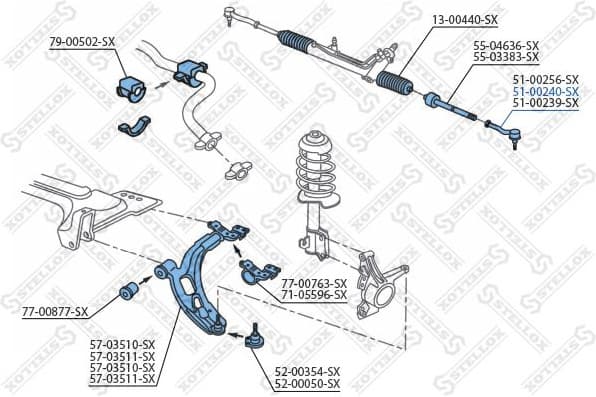 79-00502-SX

13-00440-SX

55-04636-SX
55-03383-SX

51-00256-SX
51-00240-SX
51-00239-SX

77-00763-SX
71-05596-SX

77-00877-SX

57-03510-SX
57-03511-SX
57-03510-SX
57-03511-SX

52-00354-SX
52-00050-SX

STELLOX