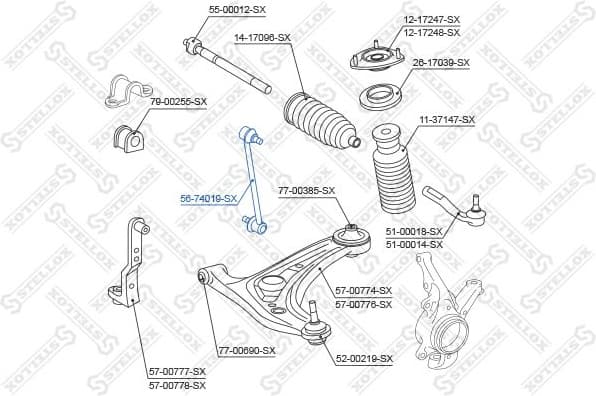 55-00012-SX
14-17096-SX
12-17247-SX
12-17248-SX
26-17039-SX
79-00255-SX
11-37147-SX
56-74019-SX
77-00385-SX
51-00018-SX
51-00014-SX
57-00774-SX
57-00776-SX
77-00690-SX
52-00219-SX
57-00777-SX
57-00778-SX
STELLOX