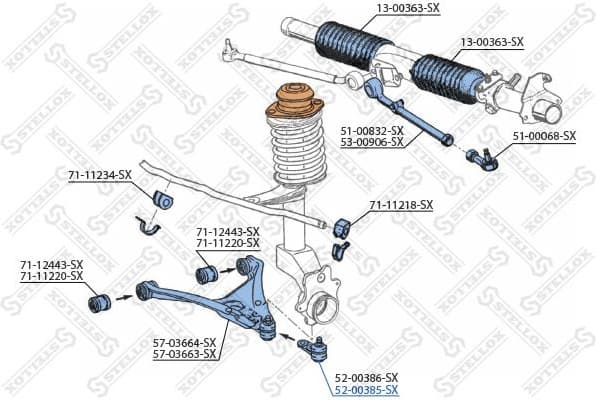 13-00363-SX
13-00363-SX
51-00832-SX
53-00906-SX
51-00068-SX
71-11234-SX
71-11218-SX
71-12443-SX
71-11220-SX
71-12443-SX
71-11220-SX
57-03664-SX
57-03663-SX
52-00386-SX
52-00385-SX
STELLOX