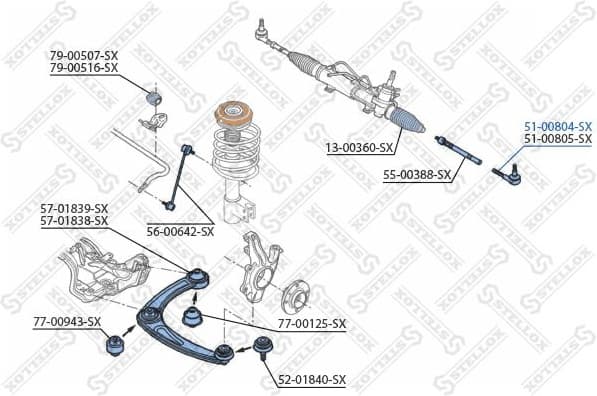 79-00507-SX
79-00516-SX

13-00360-SX

51-00804-SX
51-00805-SX

55-00388-SX

57-01839-SX
57-01838-SX

56-00642-SX

77-00943-SX

77-00125-SX

52-01840-SX

STELLOX