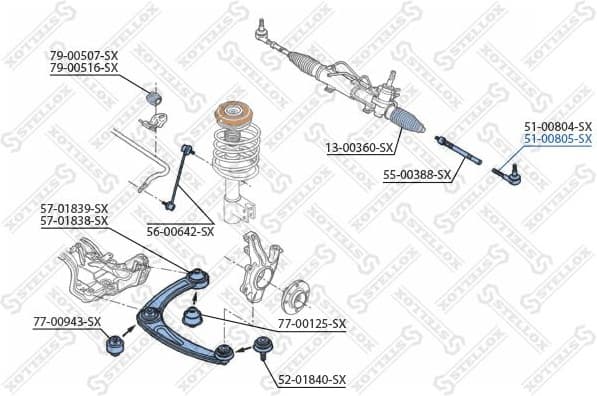 79-00507-SX
79-00516-SX

13-00360-SX

51-00804-SX
51-00805-SX

55-00388-SX

57-01839-SX
57-01838-SX

56-00642-SX

77-00943-SX

77-00125-SX

52-01840-SX

STELLOX