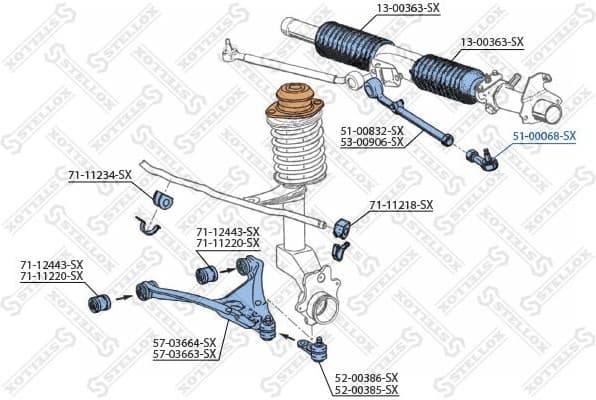 13-00363-SX
13-00363-SX
51-00832-SX
53-00906-SX
51-00068-SX
71-11234-SX
71-11218-SX
71-12443-SX
71-11220-SX
71-12443-SX
71-11220-SX
57-03664-SX
57-03663-SX
52-00386-SX
52-00385-SX
STELLOX