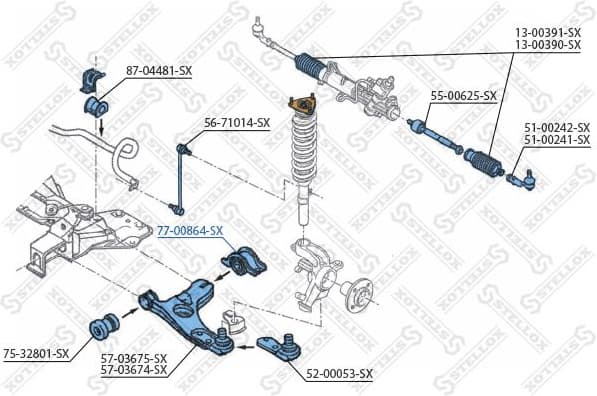 13-00391-SX
13-00390-SX

87-04481-SX

55-00625-SX

56-71014-SX

51-00242-SX
51-00241-SX

77-00864-SX

75-32801-SX

57-03675-SX
57-03674-SX

52-00053-SX

STELLOX