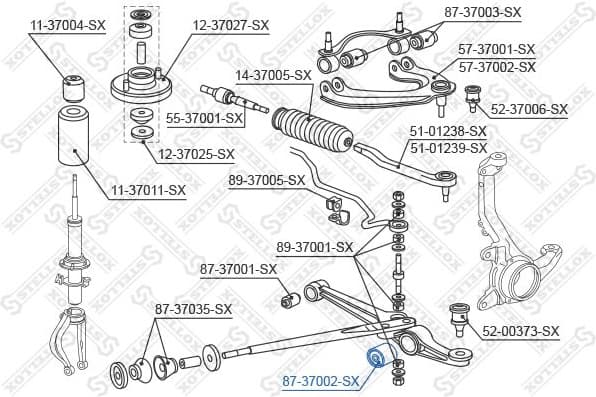 11-37004-SX
12-37027-SX
87-37003-SX
57-37001-SX
57-37002-SX
14-37005-SX
52-37006-SX
55-37001-SX
51-01238-SX
51-01239-SX
12-37025-SX
89-37005-SX
11-37011-SX
89-37001-SX
87-37001-SX
87-37035-SX
52-00373-SX
87-37002-SX
STELLOX