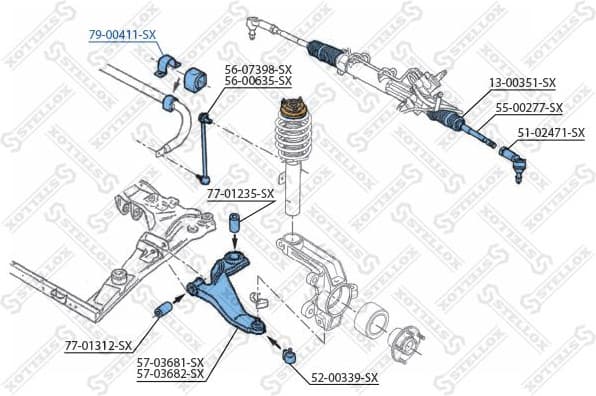 79-00411-SX

56-07398-SX
56-00635-SX

13-00351-SX

55-00277-SX

51-02471-SX

77-01235-SX

77-01312-SX

57-03681-SX
57-03682-SX

52-00339-SX

STELLOX