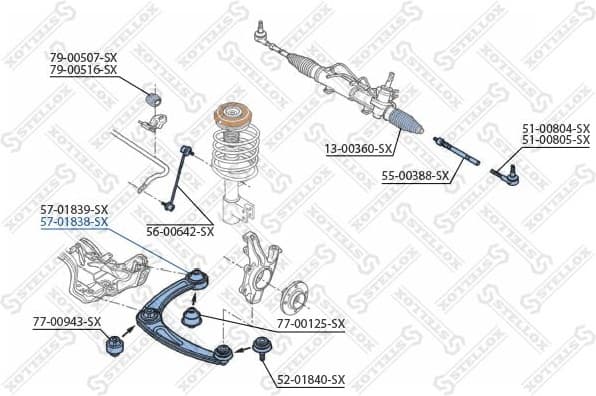 79-00507-SX
79-00516-SX

13-00360-SX

51-00804-SX
51-00805-SX

55-00388-SX

57-01839-SX
57-01838-SX

56-00642-SX

77-00943-SX

77-00125-SX

52-01840-SX

STELLOX