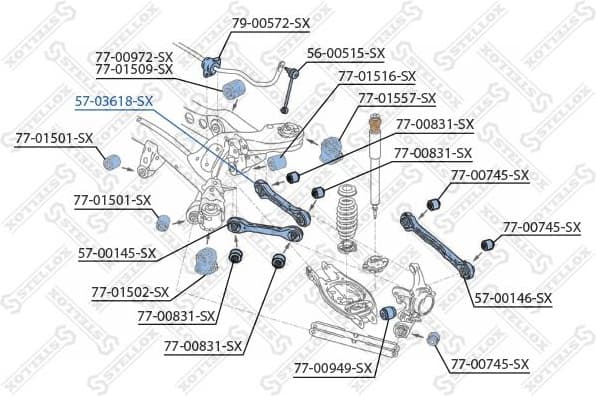 79-00572-SX
77-00972-SX
77-01509-SX
56-00515-SX
77-01516-SX
57-03618-SX
77-01557-SX
77-00831-SX
77-01501-SX
77-00831-SX
77-00745-SX
77-01501-SX
77-00745-SX
57-00145-SX
77-01502-SX
57-00146-SX
77-00831-SX
77-00831-SX
77-00949-SX
77-00745-SX
STELLOX