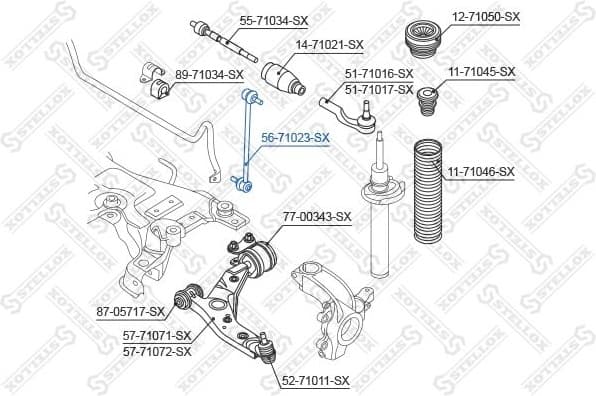 55-71034-SX

12-71050-SX

14-71021-SX

89-71034-SX

51-71016-SX
51-71017-SX

11-71045-SX

56-71023-SX

11-71046-SX

77-00343-SX

87-05717-SX

57-71071-SX
57-71072-SX

52-71011-SX

STELLOX