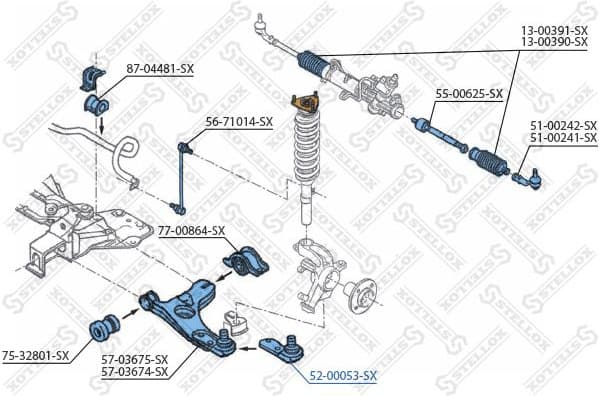 13-00391-SX
13-00390-SX

87-04481-SX

55-00625-SX

56-71014-SX

51-00242-SX
51-00241-SX

77-00864-SX

75-32801-SX

57-03675-SX
57-03674-SX

52-00053-SX

STELLOX