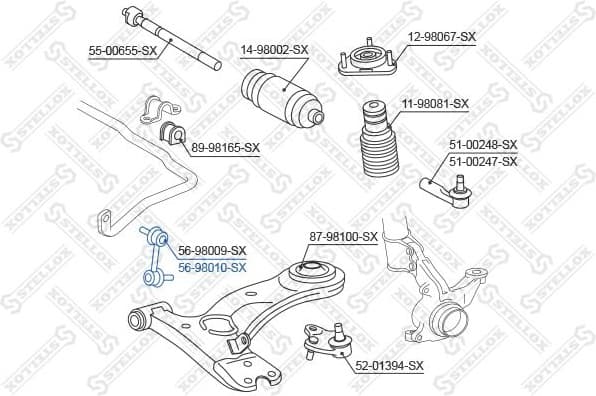 55-00655-SX
14-98002-SX
12-98067-SX
11-98081-SX
89-98165-SX
51-00248-SX
51-00247-SX
56-98009-SX
56-98010-SX
87-98100-SX
52-01394-SX
STELLOX