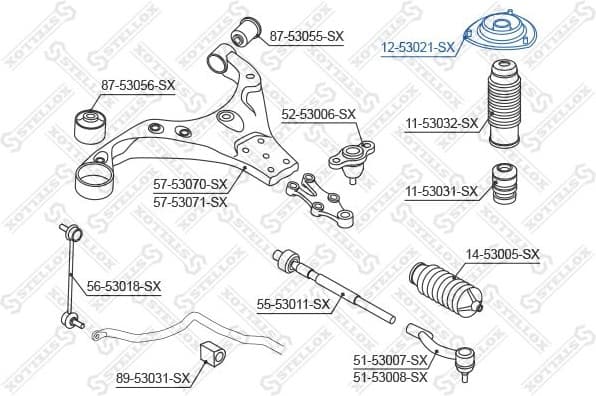 87-53055-SX
12-53021-SX
87-53056-SX
52-53006-SX
11-53032-SX
57-53070-SX
57-53071-SX
11-53031-SX
14-53005-SX
56-53018-SX
55-53011-SX
51-53007-SX
51-53008-SX
89-53031-SX
STELLOX