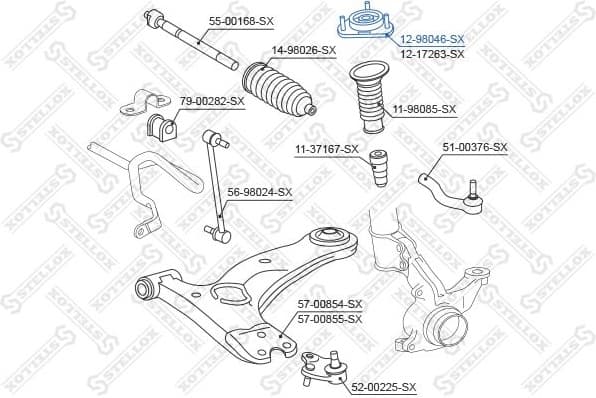 55-00168-SX
12-98046-SX
12-17263-SX
14-98026-SX
79-00282-SX
11-98085-SX
11-37167-SX
51-00376-SX
56-98024-SX
57-00854-SX
57-00855-SX
52-00225-SX
STELLOX