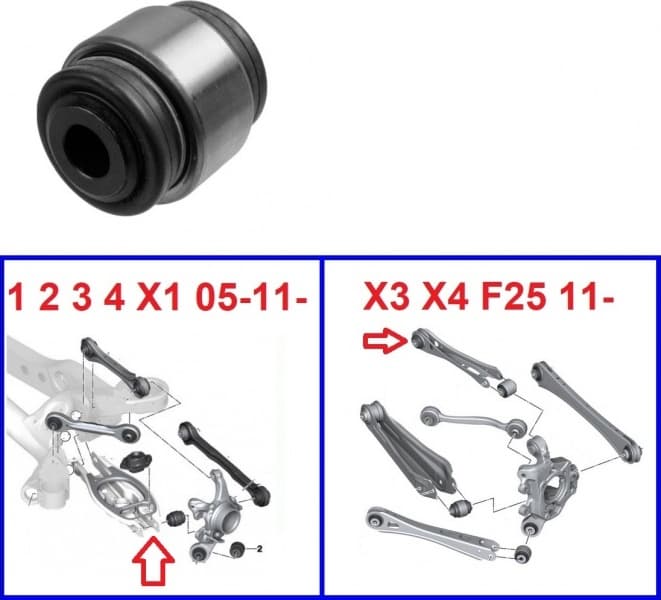 1 2 3 4 X1 05-11-

2

X3 X4 F25 11-